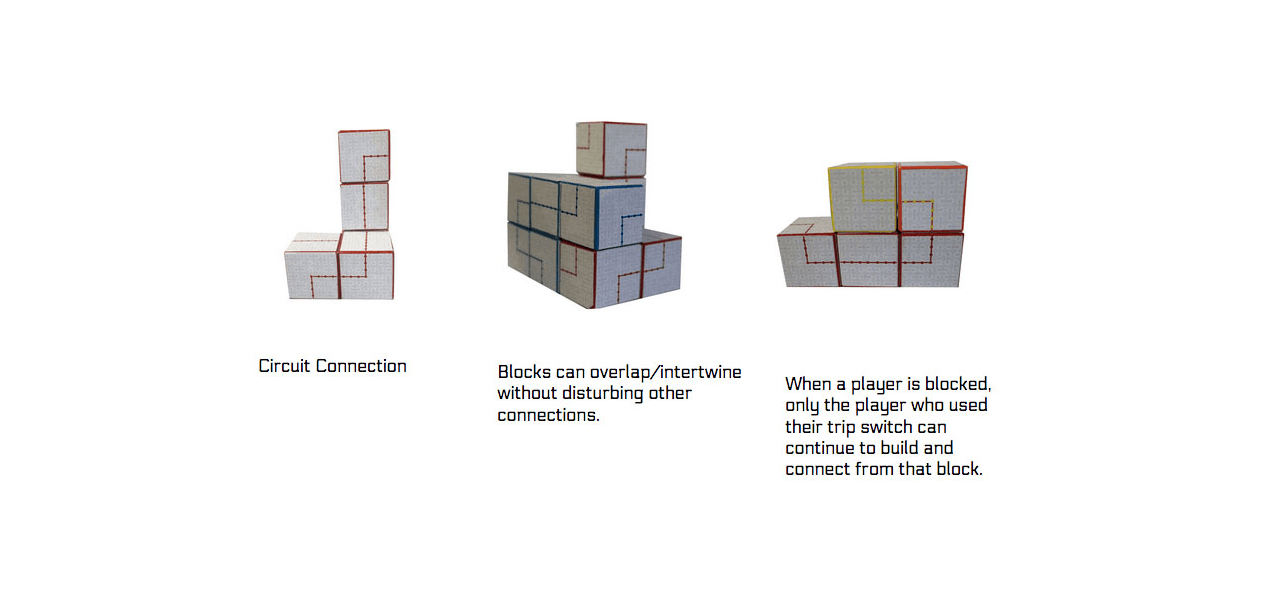 Circuit Connection

Blocks can overlap/intertwine without disturbing other connections.

When a player is blocked, only the player who used their trip switch can continue to build and connect from that block.